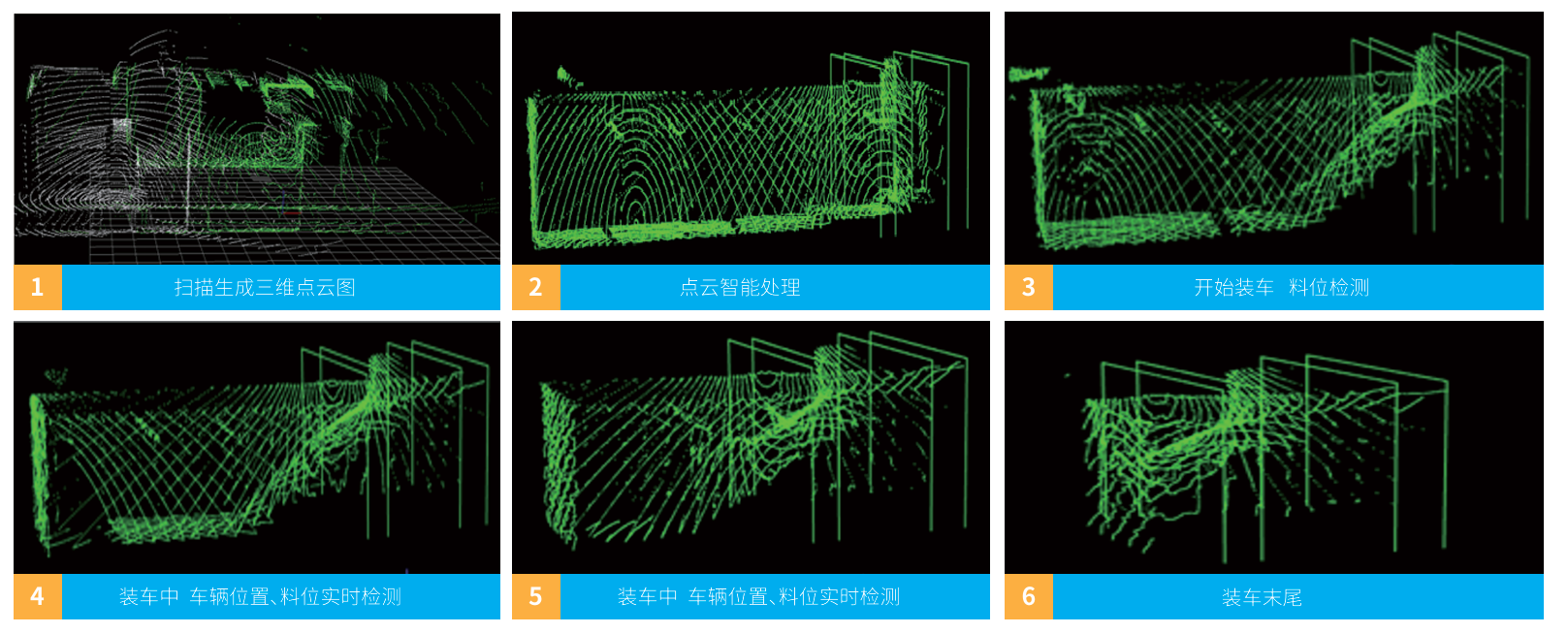 1 扫描生成三维点云图

2 点云智能处理

3 开始装车 料位检测

4 装车中 车辆位置、料位实时检测

5 装车中 车辆位置、料位实时检测

6 装车末尾